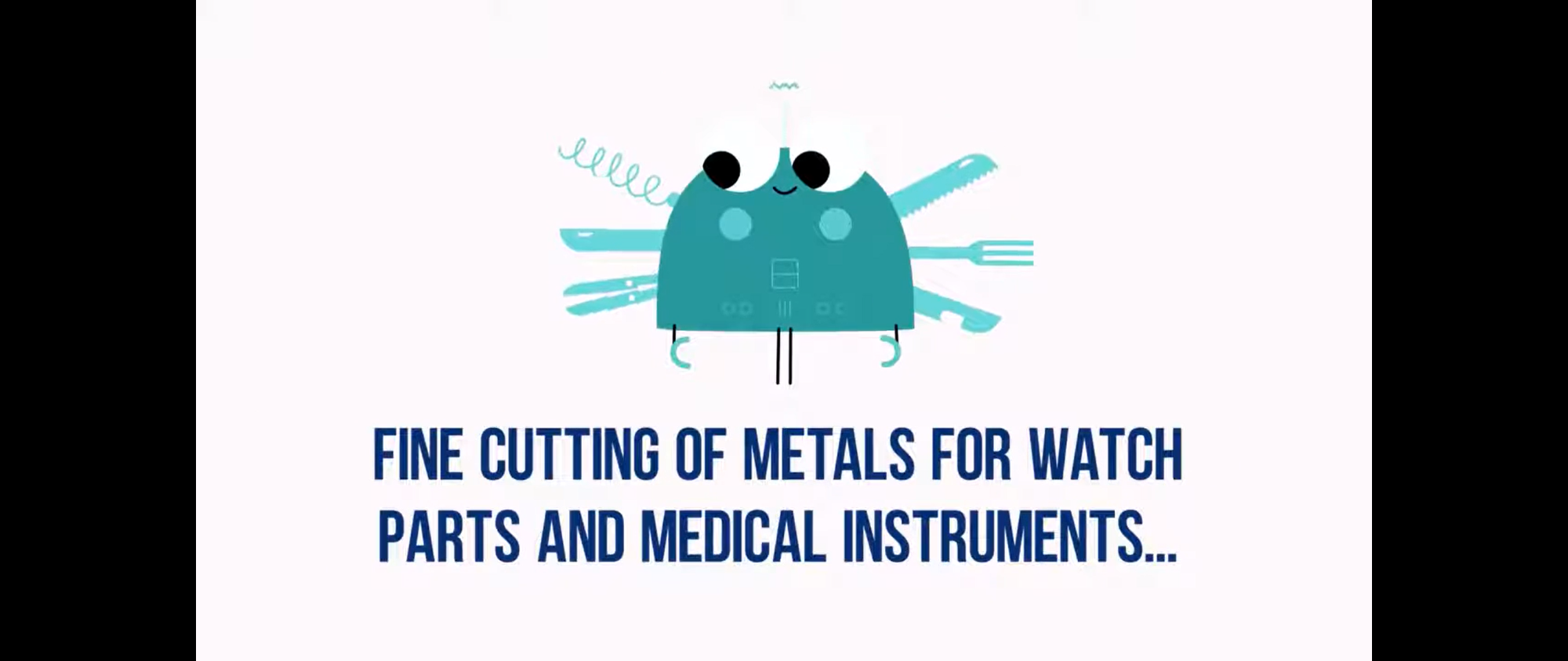 FINE CUTTING OF METALS FOR WATCH PARTS AND MEDICAL INSTRUMENTS...